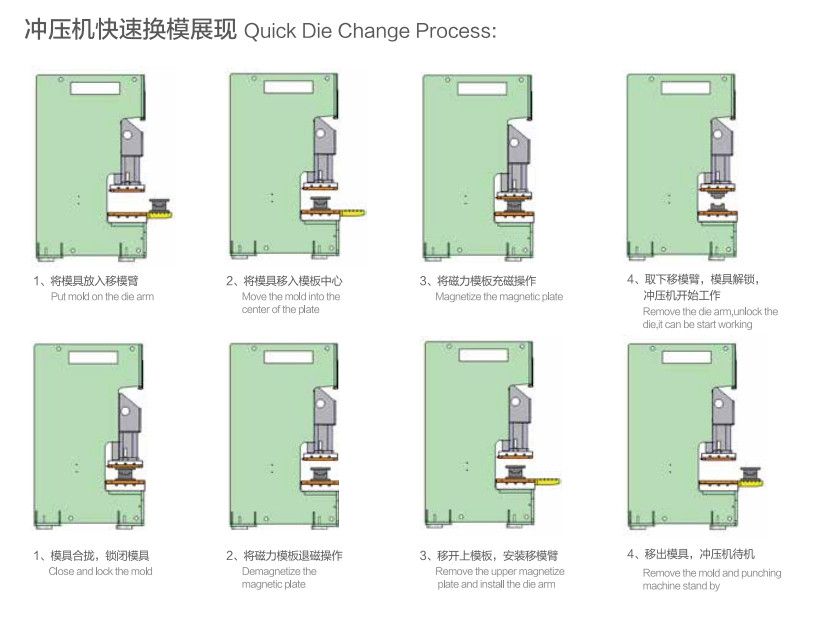 冲压机快速换模展现 Quick Die Change Process:

1、将模具放入移模臂
Put mold on the die arm

2、将模具移入模板中心
Move the mold into the center of the plate

3、将磁力模板充磁操作
Magnetize the magnetic plate

4、取下移模臂，模具解锁，冲压机开始工作
Remove the die arm,unlock the die,it can be start working

1、模具合拢，锁闭模具
Close and lock the mold

2、将磁力模板退磁操作
Demagnetize the magnetic plate

3、移开上模板，安装移模臂
Remove the upper magnetize plate and install the die arm

4、移出模具，冲压机待机
Remove the mold and punching machine stand by